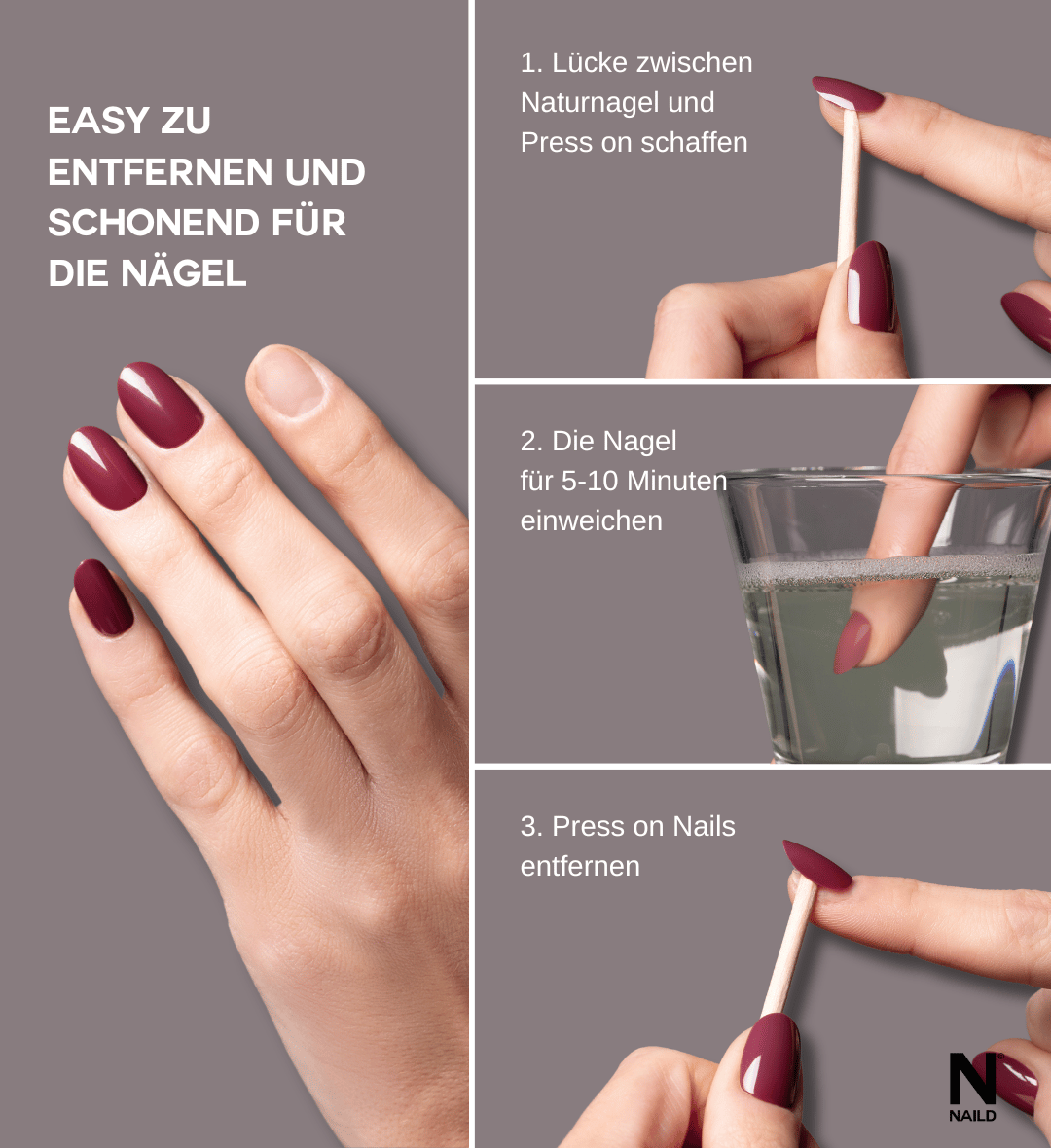 EASY ZU ENTFERNEN UND SCHONEND FÜR DIE NÄGEL

1. Lücke zwischen Naturnagel und Press on schaffen

2. Die Nagel für 5-10 Minuten einweichen

3. Press on Nails entfernen

N
NAILD