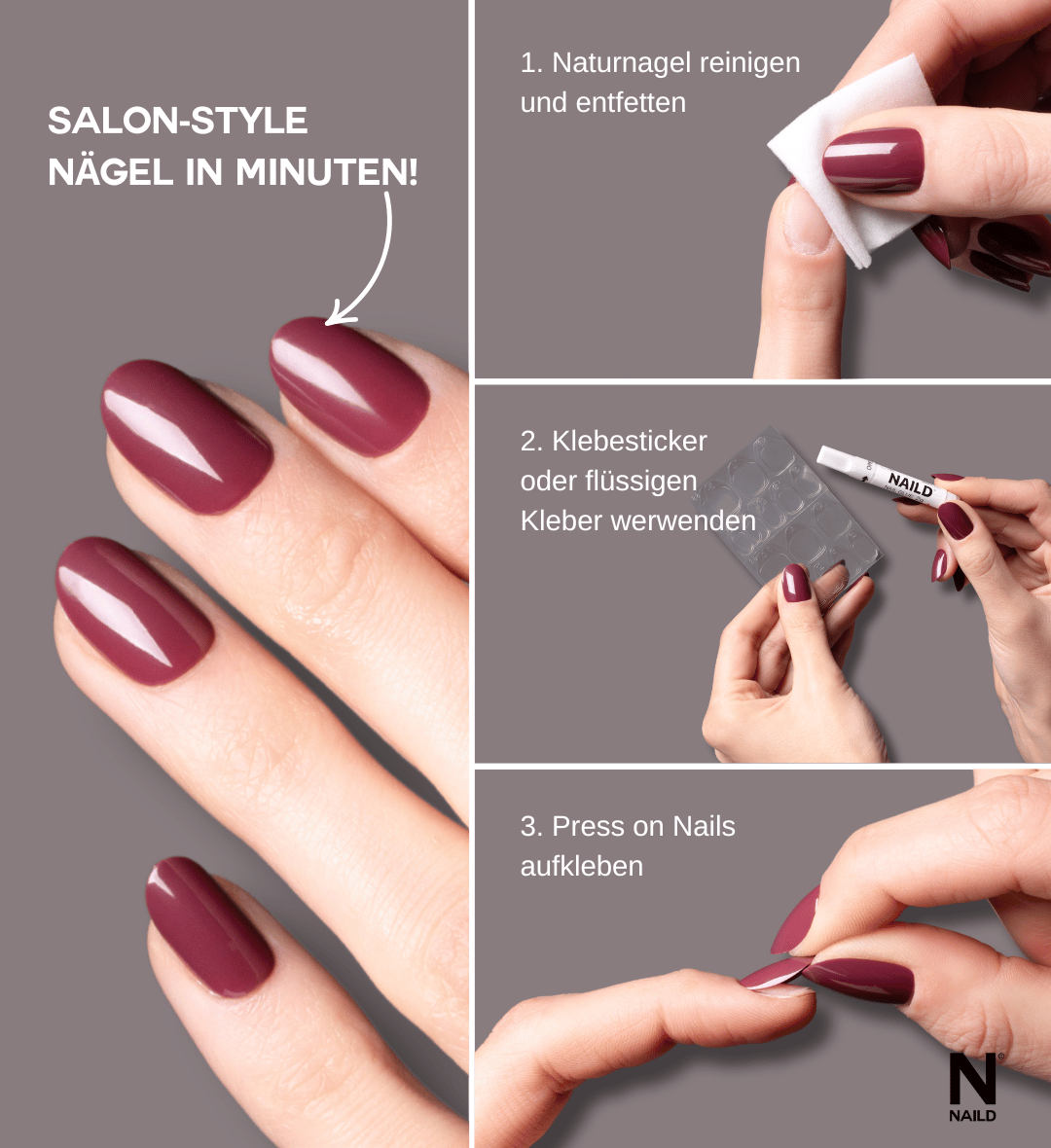 SALON-STYLE NÄGEL IN MINUTEN!

1. Naturnagel reinigen und entfetten

2. Klebesticker oder flüssigen Kleber werwenden

NAILD

3. Press on Nails aufkleben

N
NAILD